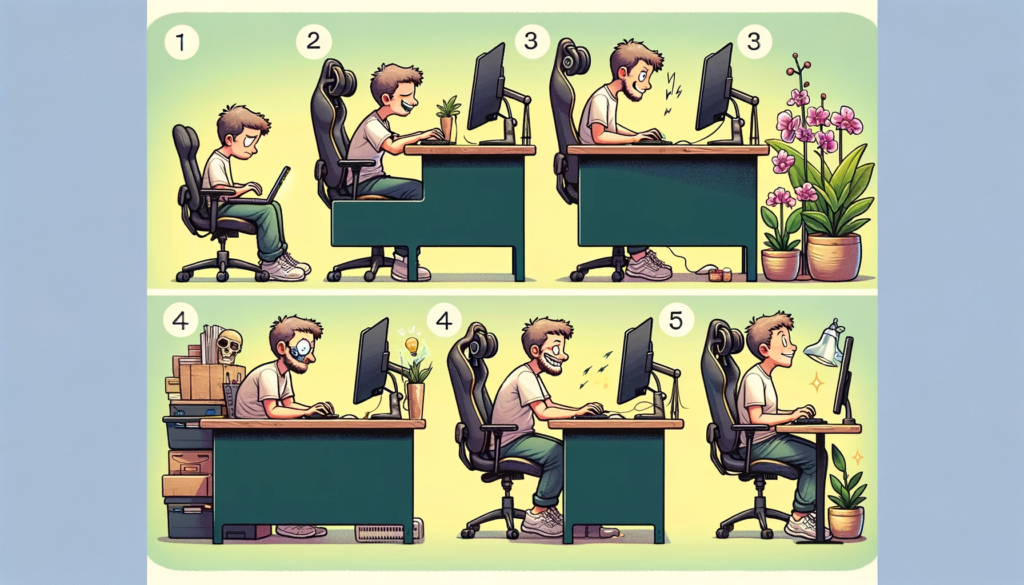 1

2

3

3

4

4

5